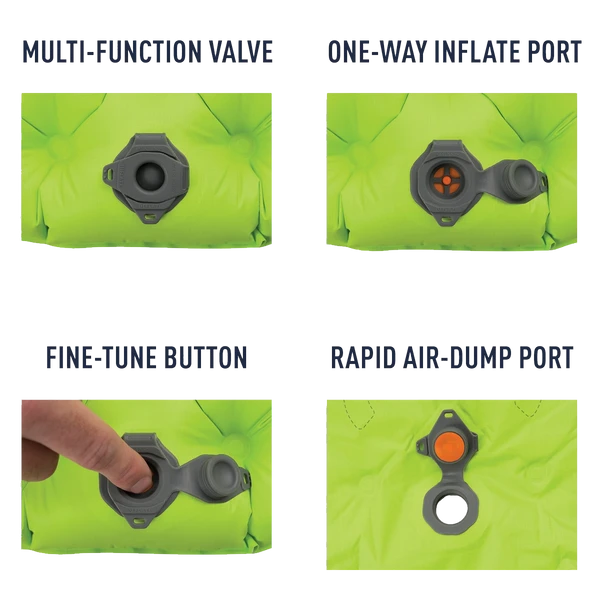 MULTI-FUNCTION VALVE

ONE-WAY INFLATE PORT

FINE-TUNE BUTTON

RAPID AIR-DUMP PORT